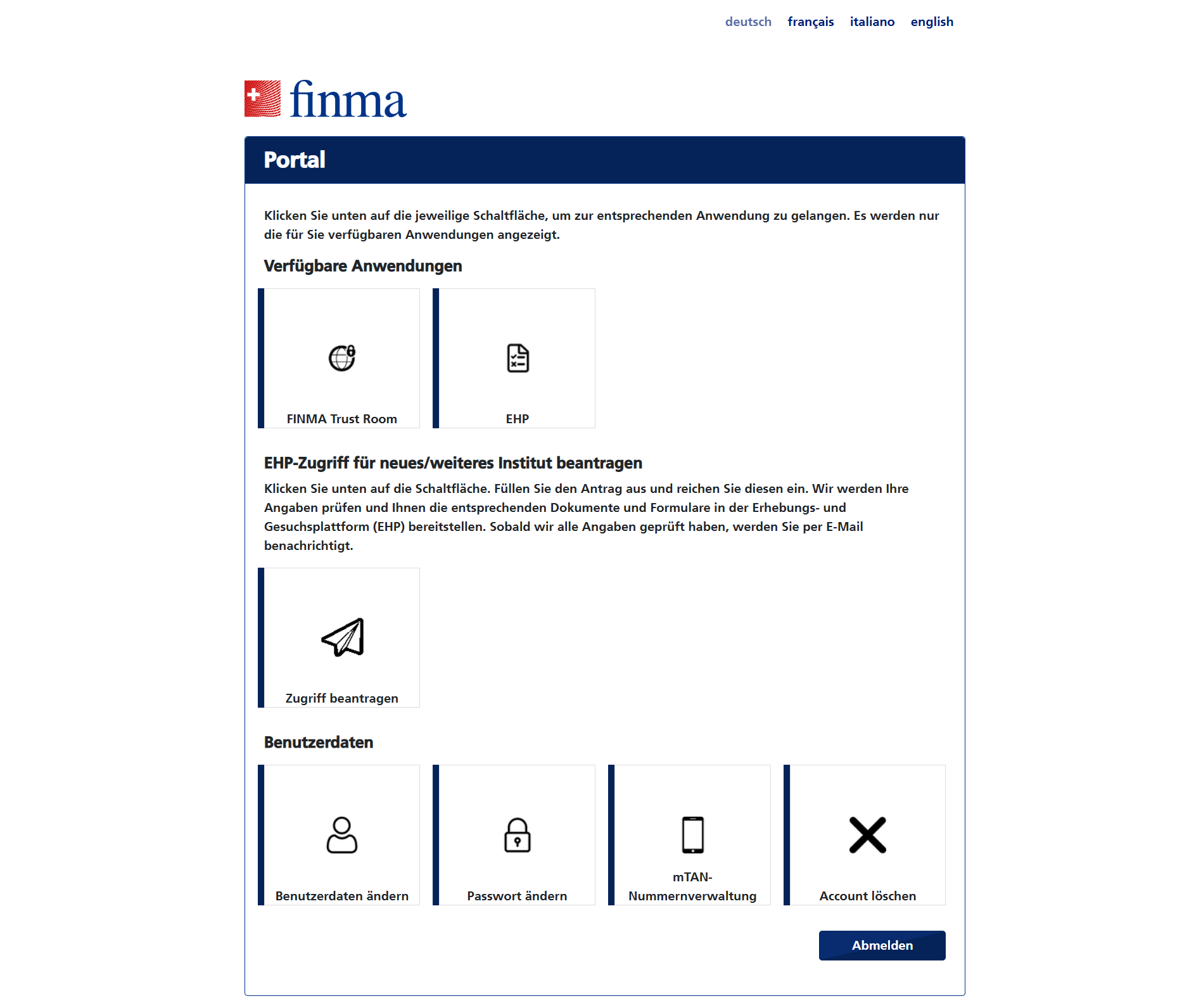 deutsch français italiano english

finma

Portal

Klicken Sie unten auf die jeweilige Schaltfläche, um zur entsprechenden Anwendung zu gelangen. Es werden nur die für Sie verfügbaren Anwendungen angezeigt.

Verfügbare Anwendungen

FINMA Trust Room

EHP

EHP-Zugriff für neues/weiteres Institut beantragen

Klicken Sie unten auf die Schaltfläche. Füllen Sie den Antrag aus und reichen Sie diesen ein. Wir werden Ihre Angaben prüfen und Ihnen die entsprechenden Dokumente und Formulare in der Erhebungs- und Gesuchsplattform (EHP) bereitstellen. Sobald wir alle Angaben geprüft haben, werden Sie per E-Mail benachrichtigt.

Zugriff beantragen

Benutzerdaten

Benutzerdaten ändern

Passwort ändern

mTAN-Nummernverwaltung

Account löschen

Abmelden